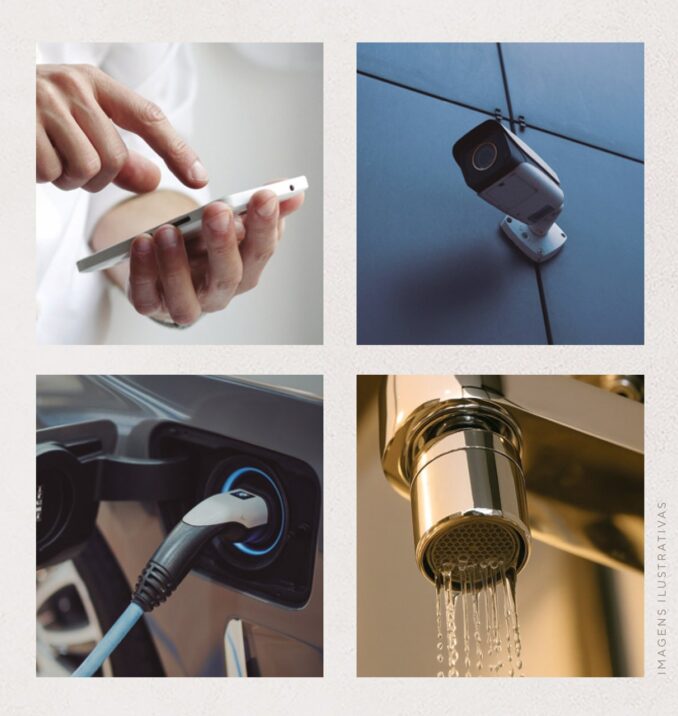 IMAGENS ILUSTRATIVAS